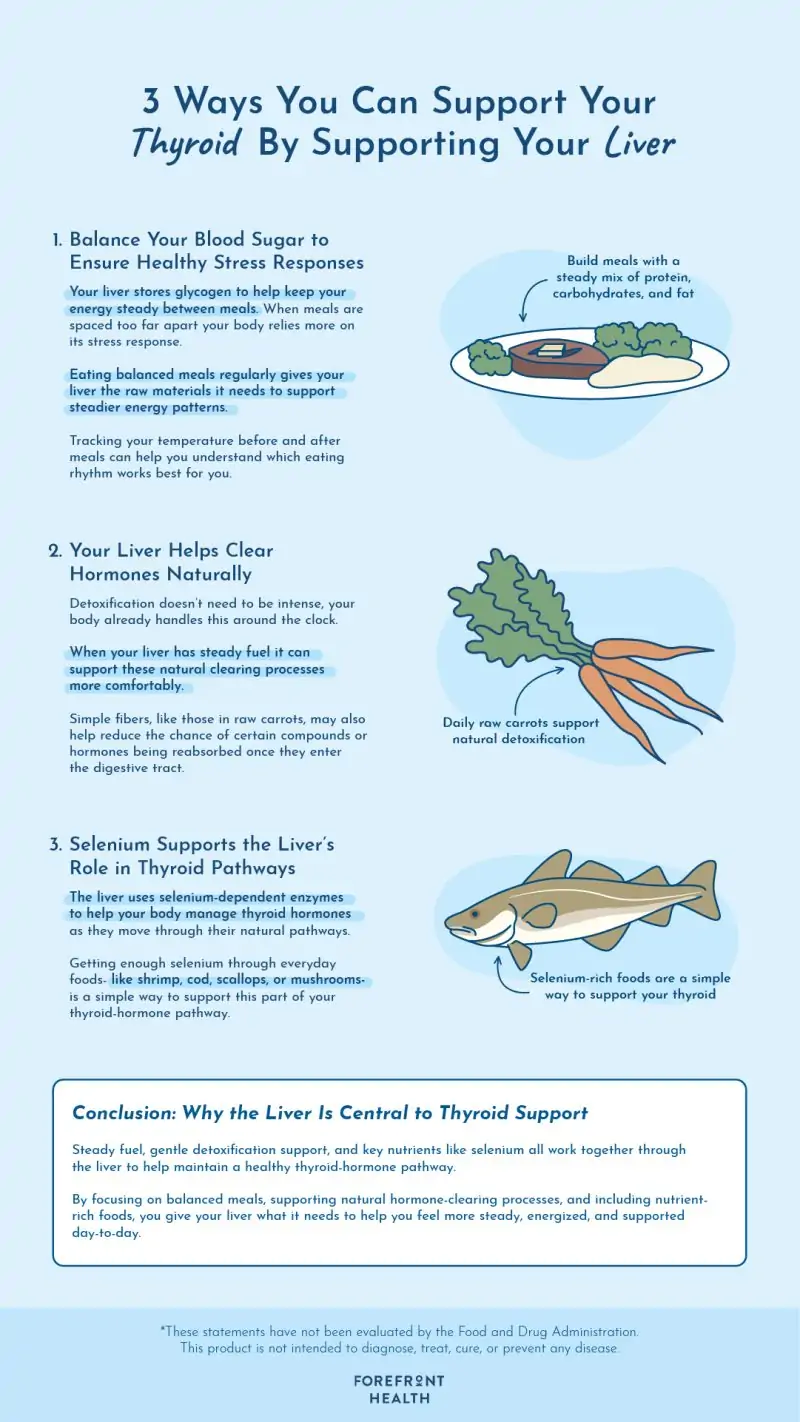 3 Ways You Can Support Your Thyroid By Supporting Your Liver

1. Balance Your Blood Sugar to Ensure Healthy Stress Responses

Your liver stores glycogen to help keep your energy steady between meals. When meals are spaced too far apart your body relies more on its stress response.

Eating balanced meals regularly gives your liver the raw materials it needs to support steadier energy patterns.

Tracking your temperature before and after meals can help you understand which eating rhythm works best for you.

Build meals with a steady mix of protein, carbohydrates, and fat

2. Your Liver Helps Clear Hormones Naturally

Detoxification doesn't need to be intense, your body already handles this around the clock.

When your liver has steady fuel it can support these natural clearing processes more comfortably.

Simple fibers, like those in raw carrots, may also help reduce the chance of certain compounds or hormones being reabsorbed once they enter the digestive tract.

Daily raw carrots support natural detoxification

3. Selenium Supports the Liver's Role in Thyroid Pathways

The liver uses selenium-dependent enzymes to help your body manage thyroid hormones as they move through their natural pathways.

Getting enough selenium through everyday foods- like shrimp, cod, scallops, or mushrooms- is a simple way to support this part of your thyroid-hormone pathway.

Selenium-rich foods are a simple way to support your thyroid

Conclusion: Why the Liver Is Central to Thyroid Support

Steady fuel, gentle detoxification support, and key nutrients like selenium all work together through the liver to help maintain a healthy thyroid-hormone pathway.

By focusing on balanced meals, supporting natural hormone-clearing processes, and including nutrient-rich foods, you give your liver what it needs to help you feel more steady, energized, and supported day-to-day.

*These statements have not been evaluated by the Food and Drug Administration. This product is not intended to diagnose, treat, cure, or prevent any disease.

FOREFRONT HEALTH