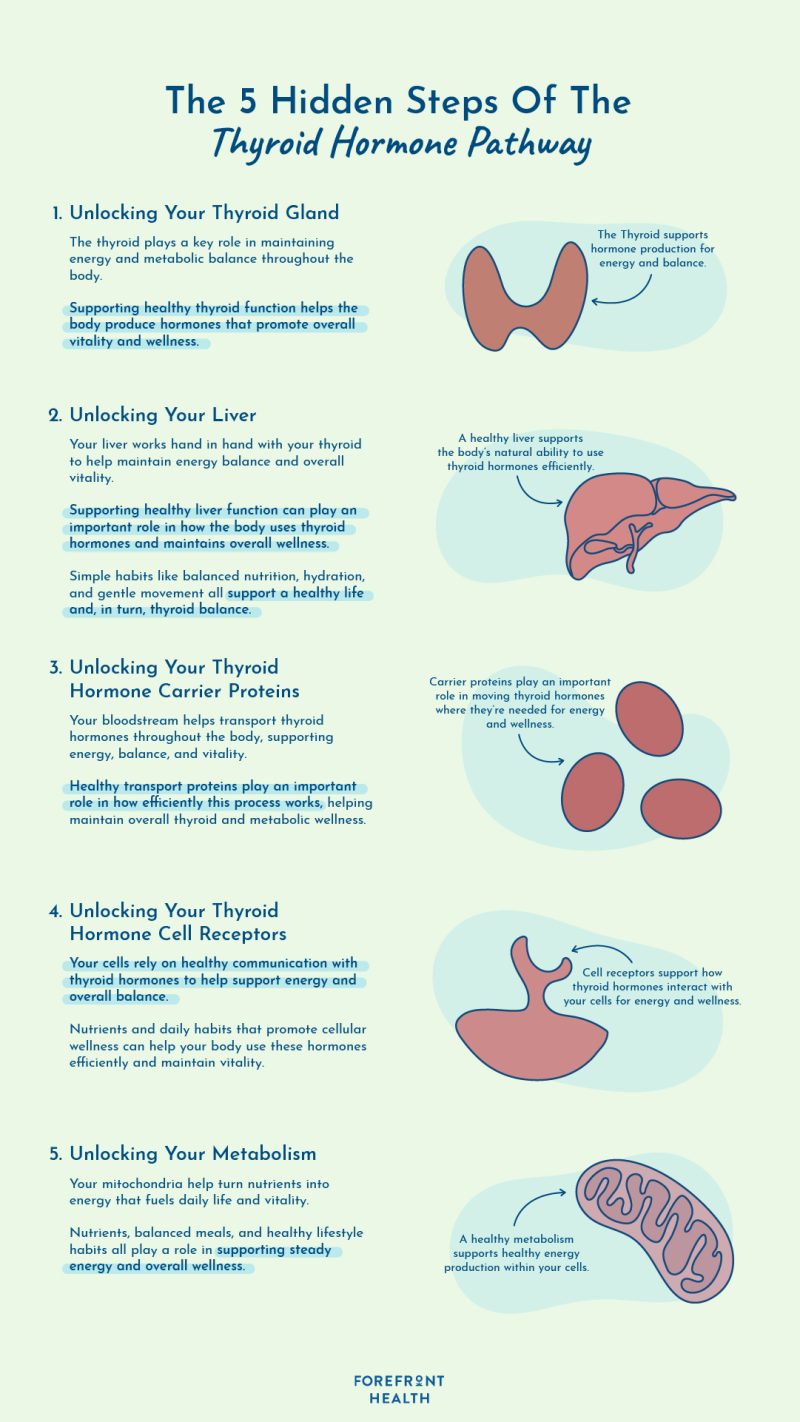 The 5 Hidden Steps Of The
Thyroid Hormone Pathway

1. Unlocking Your Thyroid Gland

The thyroid plays a key role in maintaining energy and metabolic balance throughout the body.

Supporting healthy thyroid function helps the body produce hormones that promote overall vitality and wellness.

The Thyroid supports hormone production for energy and balance.

2. Unlocking Your Liver

Your liver works hand in hand with your thyroid to help maintain energy balance and overall vitality.

Supporting healthy liver function can play an important role in how the body uses thyroid hormones and maintains overall wellness.

Simple habits like balanced nutrition, hydration, and gentle movement all support a healthy life and, in turn, thyroid balance.

A healthy liver supports the body's natural ability to use thyroid hormones efficiently.

3. Unlocking Your Thyroid Hormone Carrier Proteins

Your bloodstream helps transport thyroid hormones throughout the body, supporting energy, balance, and vitality.

Healthy transport proteins play an important role in how efficiently this process works, helping maintain overall thyroid and metabolic wellness.

Carrier proteins play an important role in moving thyroid hormones where they're needed for energy and wellness.

4. Unlocking Your Thyroid Hormone Cell Receptors

Your cells rely on healthy communication with thyroid hormones to help support energy and overall balance.

Nutrients and daily habits that promote cellular wellness can help your body use these hormones efficiently and maintain vitality.

Cell receptors support how thyroid hormones interact with your cells for energy and wellness.

5. Unlocking Your Metabolism

Your mitochondria help turn nutrients into energy that fuels daily life and vitality.

Nutrients, balanced meals, and healthy lifestyle habits all play a role in supporting steady energy and overall wellness.

A healthy metabolism supports healthy energy production within your cells.

FOREFRONT HEALTH