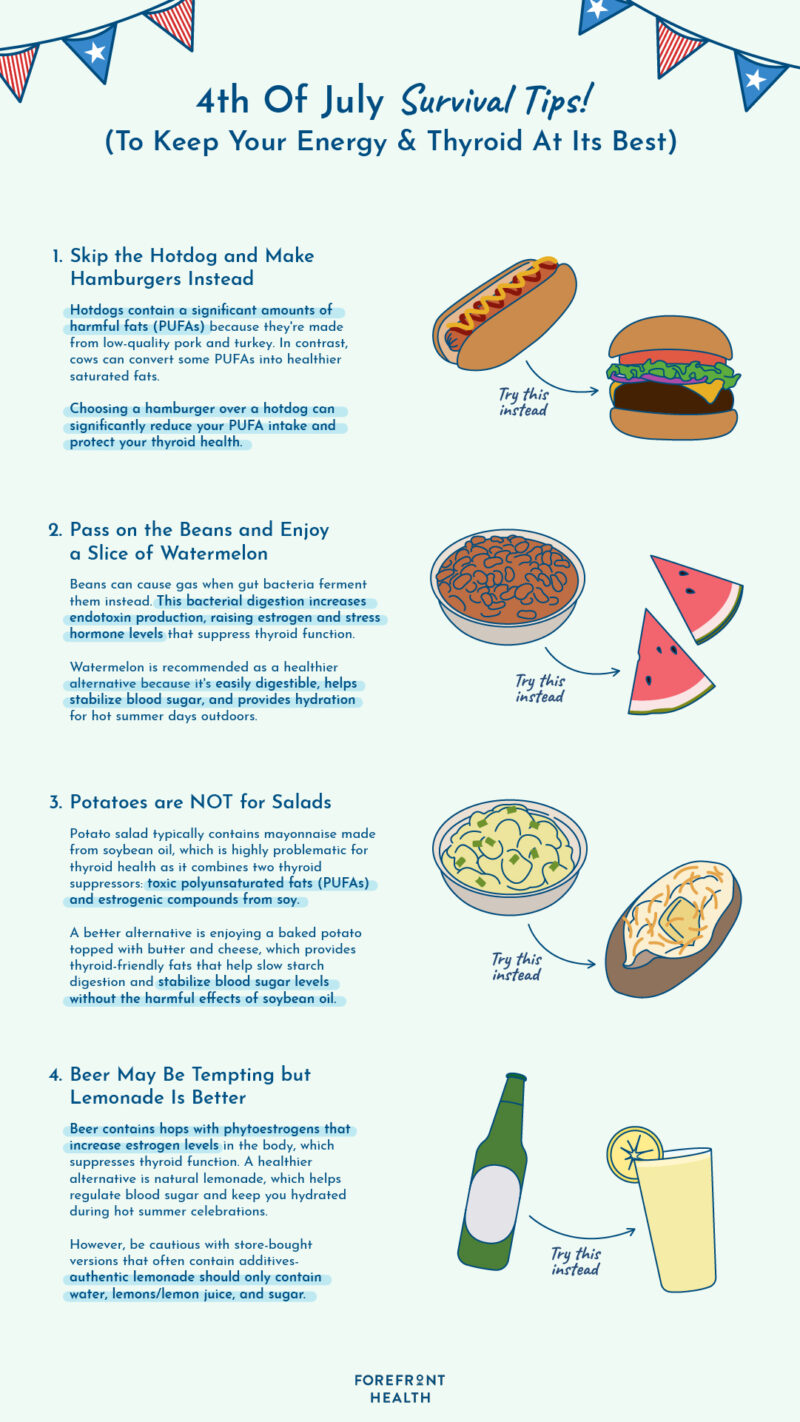 4th Of July Survival Tips!
(To Keep Your Energy & Thyroid At Its Best)

1. Skip the Hotdog and Make Hamburgers Instead

Hotdogs contain a significant amounts of harmful fats (PUFAs) because they're made from low-quality pork and turkey. In contrast, cows can convert some PUFAs into healthier saturated fats.

Choosing a hamburger over a hotdog can significantly reduce your PUFA intake and protect your thyroid health.

Try this instead

2. Pass on the Beans and Enjoy a Slice of Watermelon

Beans can cause gas when gut bacteria ferment them instead. This bacterial digestion increases endotoxin production, raising estrogen and stress hormone levels that suppress thyroid function.

Watermelon is recommended as a healthier alternative because it's easily digestible, helps stabilize blood sugar, and provides hydration for hot summer days outdoors.

Try this instead

3. Potatoes are NOT for Salads

Potato salad typically contains mayonnaise made from soybean oil, which is highly problematic for thyroid health as it combines two thyroid suppressors: toxic polyunsaturated fats (PUFAs) and estrogenic compounds from soy.

A better alternative is enjoying a baked potato topped with butter and cheese, which provides thyroid-friendly fats that help slow starch digestion and stabilize blood sugar levels without the harmful effects of soybean oil.

Try this instead

4. Beer May Be Tempting but Lemonade Is Better

Beer contains hops with phytoestrogens that increase estrogen levels in the body, which suppresses thyroid function. A healthier alternative is natural lemonade, which helps regulate blood sugar and keep you hydrated during hot summer celebrations.

However, be cautious with store-bought versions that often contain additives- authentic lemonade should only contain water, lemons/lemon juice, and sugar.

Try this instead

FOREFRONT HEALTH