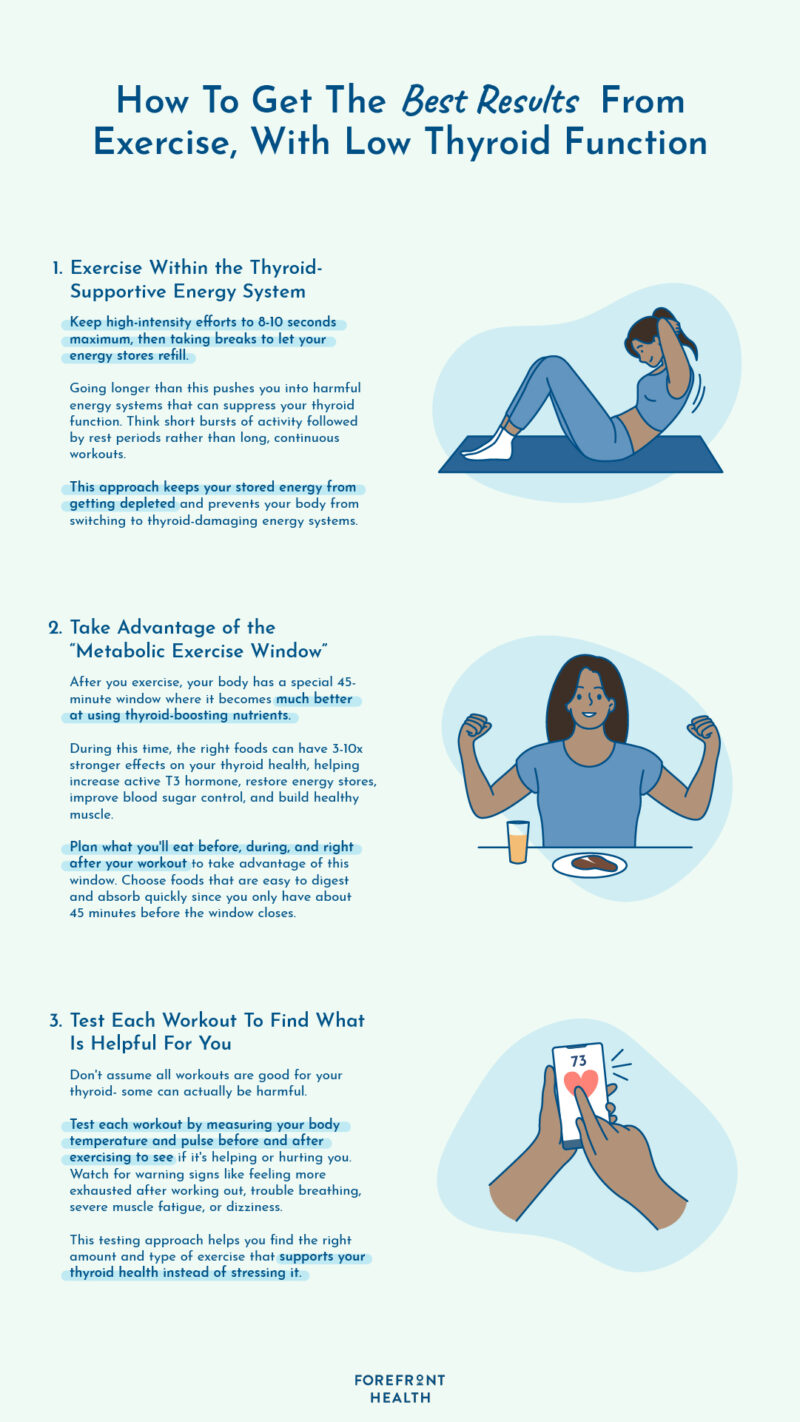 How To Get The Best Results From Exercise, With Low Thyroid Function

1. Exercise Within the Thyroid-Supportive Energy System

Keep high-intensity efforts to 8-10 seconds maximum, then taking breaks to let your energy stores refill.

Going longer than this pushes you into harmful energy systems that can suppress your thyroid function. Think short bursts of activity followed by rest periods rather than long, continuous workouts.

This approach keeps your stored energy from getting depleted and prevents your body from switching to thyroid-damaging energy systems.

2. Take Advantage of the "Metabolic Exercise Window"

After you exercise, your body has a special 45-minute window where it becomes much better at using thyroid-boosting nutrients.

During this time, the right foods can have 3-10x stronger effects on your thyroid health, helping increase active T3 hormone, restore energy stores, improve blood sugar control, and build healthy muscle.

Plan what you'll eat before, during, and right after your workout to take advantage of this window. Choose foods that are easy to digest and absorb quickly since you only have about 45 minutes before the window closes.

3. Test Each Workout To Find What Is Helpful For You

Don't assume all workouts are good for your thyroid- some can actually be harmful.

Test each workout by measuring your body temperature and pulse before and after exercising to see if it's helping or hurting you. Watch for warning signs like feeling more exhausted after working out, trouble breathing, severe muscle fatigue, or dizziness.

This testing approach helps you find the right amount and type of exercise that supports your thyroid health instead of stressing it.

73

FOREFRONT HEALTH