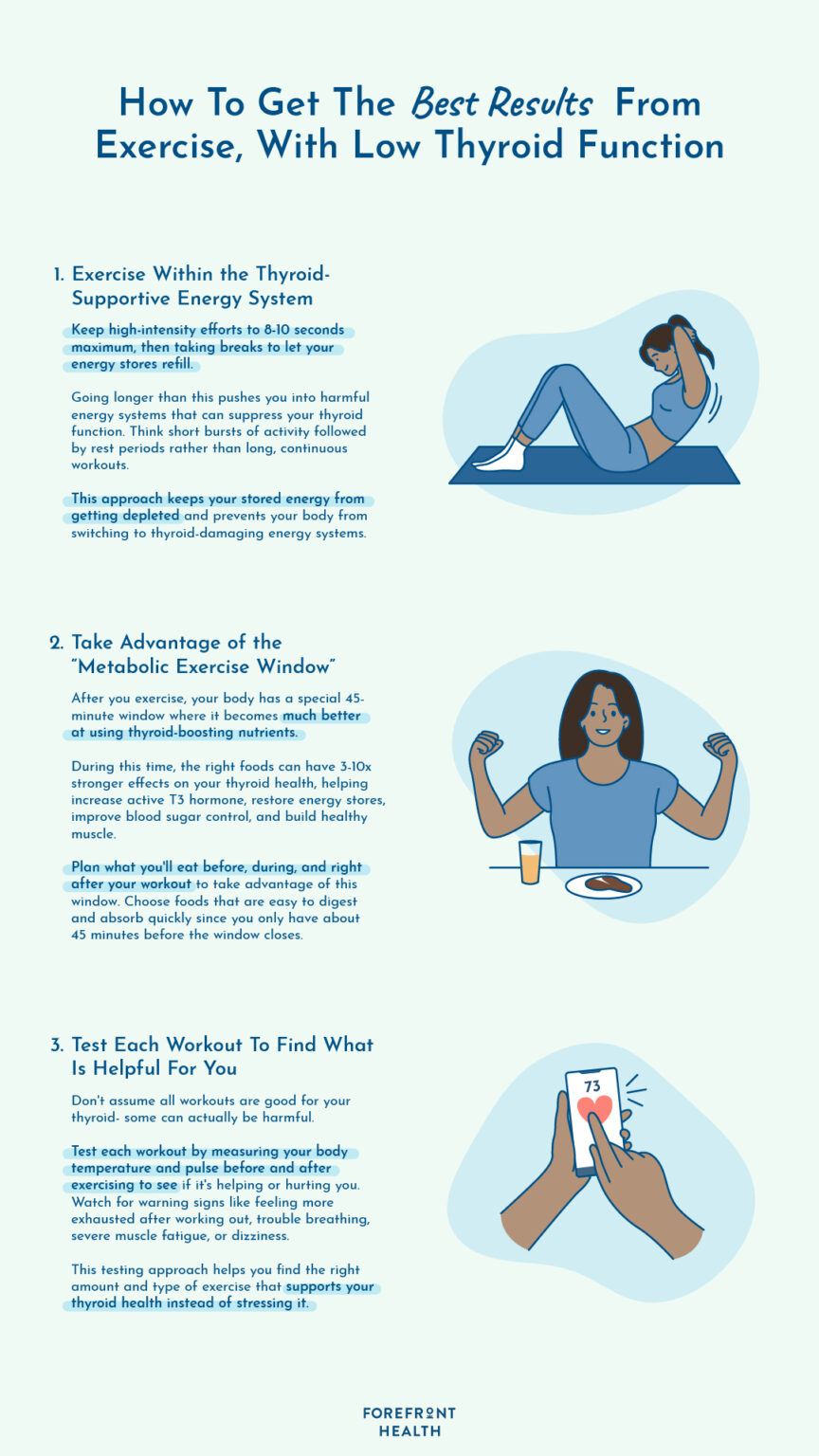 How To Get The Best Results From Exercise, With Low Thyroid Function

1. Exercise Within the Thyroid-Supportive Energy System

Keep high-intensity efforts to 8-10 seconds maximum, then taking breaks to let your energy stores refill.

Going longer than this pushes you into harmful energy systems that can suppress your thyroid function. Think short bursts of activity followed by rest periods rather than long, continuous workouts.

This approach keeps your stored energy from getting depleted and prevents your body from switching to thyroid-damaging energy systems.

2. Take Advantage of the "Metabolic Exercise Window"

After you exercise, your body has a special 45-minute window where it becomes much better at using thyroid-boosting nutrients.

During this time, the right foods can have 3-10x stronger effects on your thyroid health, helping increase active T3 hormone, restore energy stores, improve blood sugar control, and build healthy muscle.

Plan what you'll eat before, during, and right after your workout to take advantage of this window. Choose foods that are easy to digest and absorb quickly since you only have about 45 minutes before the window closes.

3. Test Each Workout To Find What Is Helpful For You

Don't assume all workouts are good for your thyroid- some can actually be harmful.

Test each workout by measuring your body temperature and pulse before and after exercising to see if it's helping or hurting you. Watch for warning signs like feeling more exhausted after working out, trouble breathing, severe muscle fatigue, or dizziness.

This testing approach helps you find the right amount and type of exercise that supports your thyroid health instead of stressing it.

73

FOREFRONT HEALTH