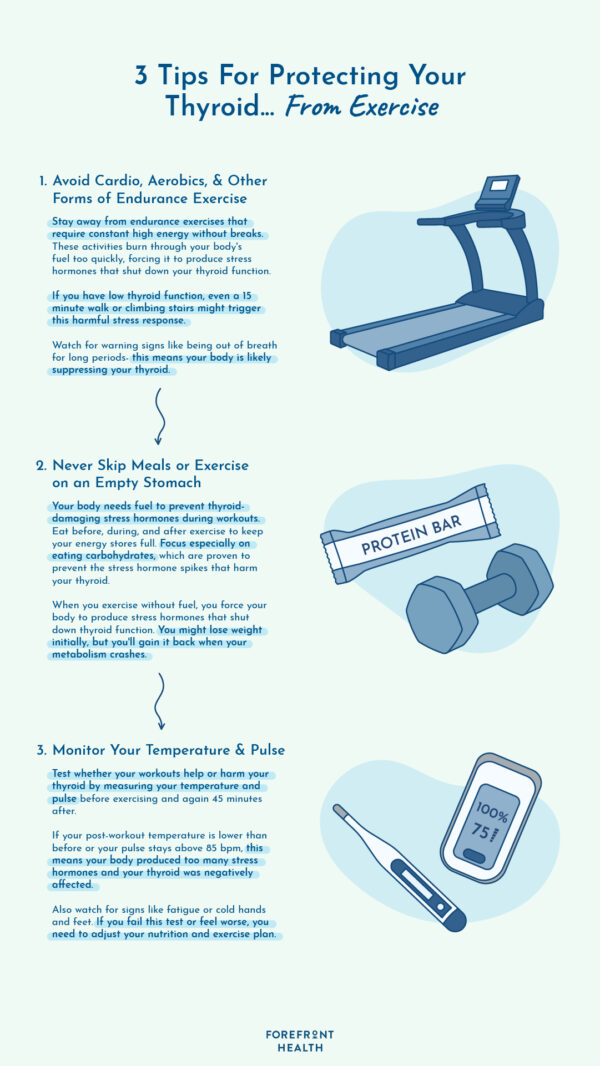 3 Tips For Protecting Your Thyroid... From Exercise

1. Avoid Cardio, Aerobics, & Other Forms of Endurance Exercise

Stay away from endurance exercises that require constant high energy without breaks. These activities burn through your body's fuel too quickly, forcing it to produce stress hormones that shut down your thyroid function.

If you have low thyroid function, even a 15 minute walk or climbing stairs might trigger this harmful stress response.

Watch for warning signs like being out of breath for long periods- this means your body is likely suppressing your thyroid.

2. Never Skip Meals or Exercise on an Empty Stomach

Your body needs fuel to prevent thyroid-damaging stress hormones during workouts. Eat before, during, and after exercise to keep your energy stores full. Focus especially on eating carbohydrates, which are proven to prevent the stress hormone spikes that harm your thyroid.

When you exercise without fuel, you force your body to produce stress hormones that shut down thyroid function. You might lose weight initially, but you'll gain it back when your metabolism crashes.

PROTEIN BAR

3. Monitor Your Temperature & Pulse

Test whether your workouts help or harm your thyroid by measuring your temperature and pulse before exercising and again 45 minutes after.

If your post-workout temperature is lower than before or your pulse stays above 85 bpm, this means your body produced too many stress hormones and your thyroid was negatively affected.

Also watch for signs like fatigue or cold hands and feet. If you fail this test or feel worse, you need to adjust your nutrition and exercise plan.

100%
75

FOREFRONT HEALTH