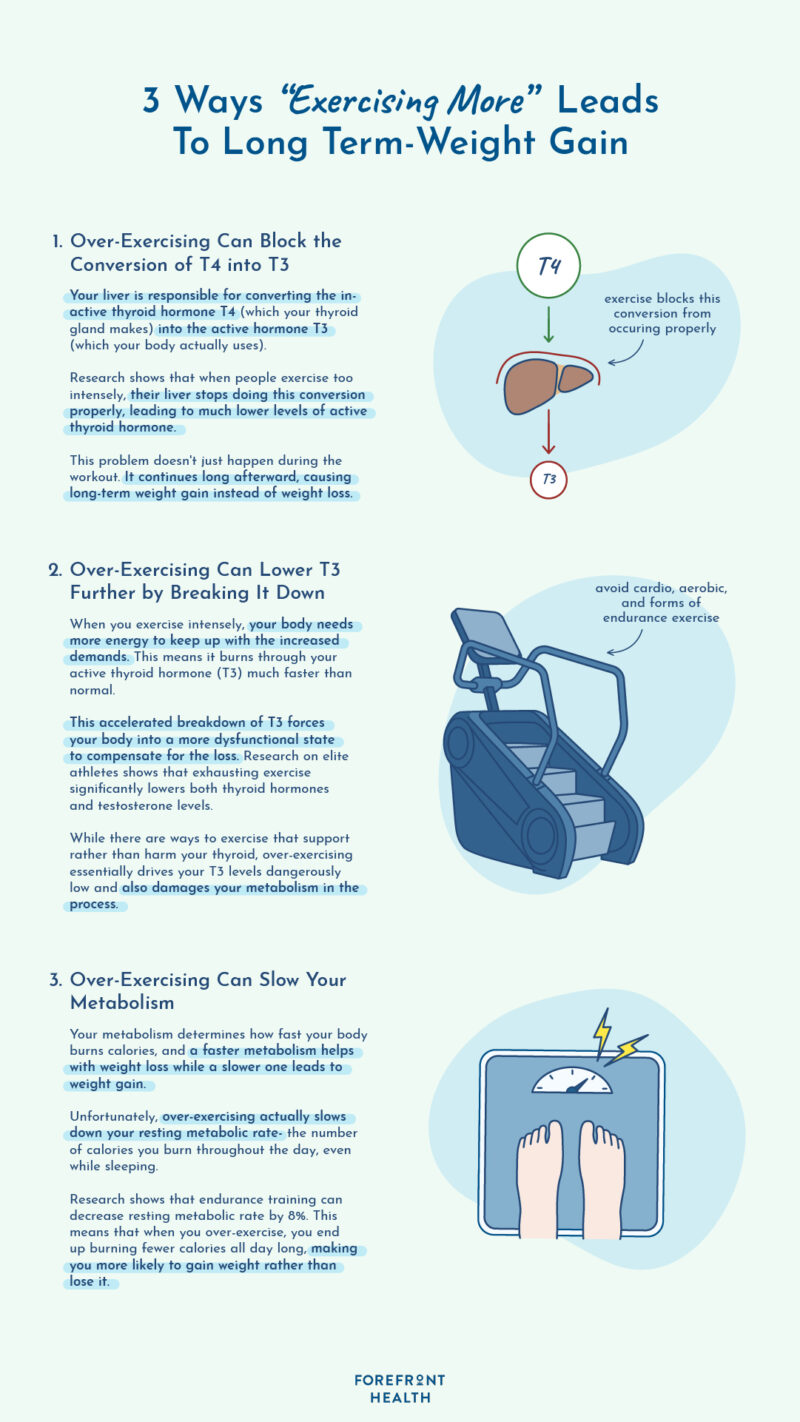 3 Ways "Exercising More" Leads To Long Term-Weight Gain

1. Over-Exercising Can Block the Conversion of T4 into T3

Your liver is responsible for converting the inactive thyroid hormone T4 (which your thyroid gland makes) into the active hormone T3 (which your body actually uses).

Research shows that when people exercise too intensely, their liver stops doing this conversion properly, leading to much lower levels of active thyroid hormone.

This problem doesn't just happen during the workout. It continues long afterward, causing long-term weight gain instead of weight loss.

T4

exercise blocks this conversion from occuring properly

T3

2. Over-Exercising Can Lower T3 Further by Breaking It Down

When you exercise intensely, your body needs more energy to keep up with the increased demands. This means it burns through your active thyroid hormone (T3) much faster than normal.

This accelerated breakdown of T3 forces your body into a more dysfunctional state to compensate for the loss. Research on elite athletes shows that exhausting exercise significantly lowers both thyroid hormones and testosterone levels.

While there are ways to exercise that support rather than harm your thyroid, over-exercising essentially drives your T3 levels dangerously low and also damages your metabolism in the process.

avoid cardio, aerobic, and forms of endurance exercise

3. Over-Exercising Can Slow Your Metabolism

Your metabolism determines how fast your body burns calories, and a faster metabolism helps with weight loss while a slower one leads to weight gain.

Unfortunately, over-exercising actually slows down your resting metabolic rate- the number of calories you burn throughout the day, even while sleeping.

Research shows that endurance training can decrease resting metabolic rate by 8%. This means that when you over-exercise, you end up burning fewer calories all day long, making you more likely to gain weight rather than lose it.

FOREFRONT HEALTH