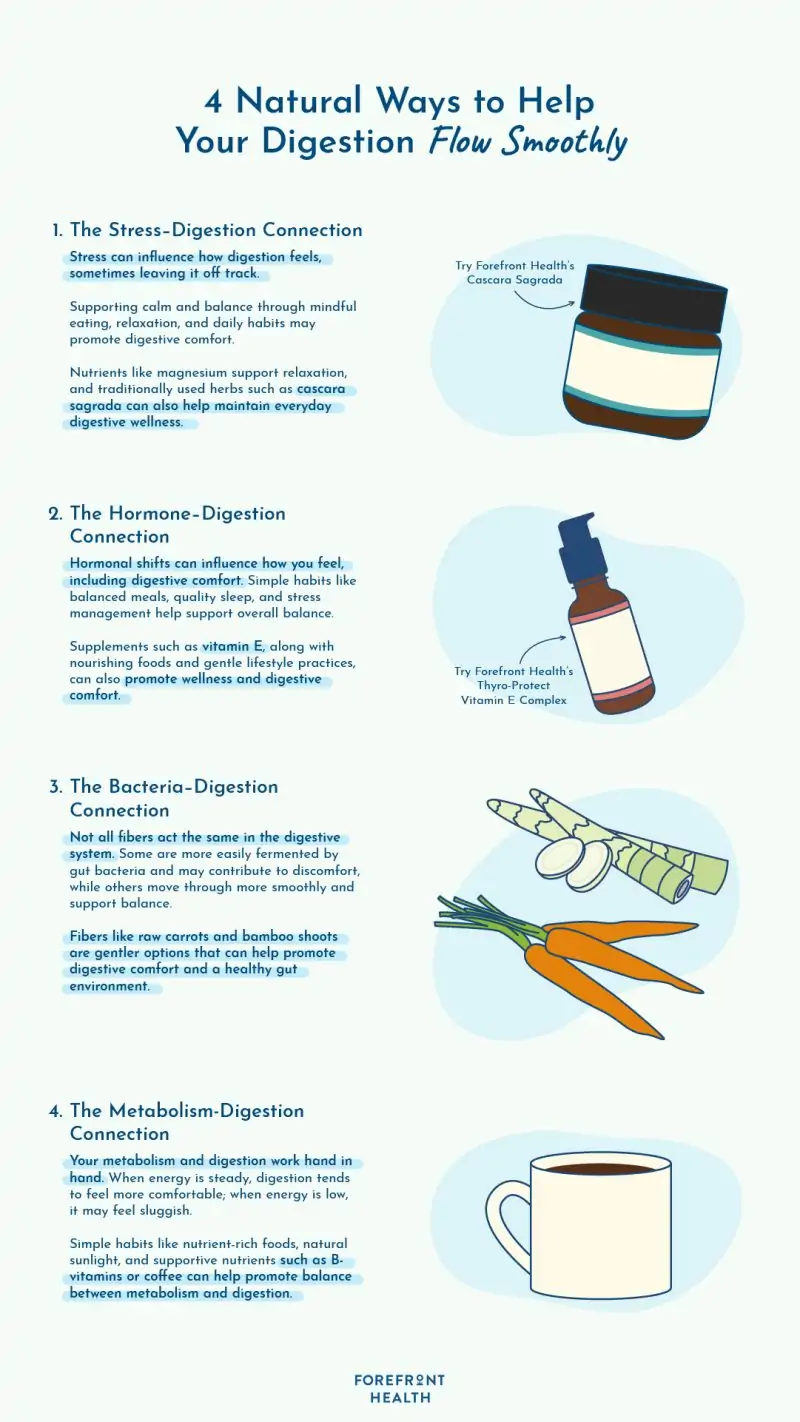 4 Natural Ways to Help Your Digestion Flow Smoothly

1. The Stress-Digestion Connection

Stress can influence how digestion feels, sometimes leaving it off track.

Supporting calm and balance through mindful eating, relaxation, and daily habits may promote digestive comfort.

Nutrients like magnesium support relaxation, and traditionally used herbs such as cascara sagrada can also help maintain everyday digestive wellness.

Try Forefront Health's Cascara Sagrada

2. The Hormone-Digestion Connection

Hormonal shifts can influence how you feel, including digestive comfort. Simple habits like balanced meals, quality sleep, and stress management help support overall balance.

Supplements such as vitamin E, along with nourishing foods and gentle lifestyle practices, can also promote wellness and digestive comfort.

Try Forefront Health's Thyro-Protect Vitamin E Complex

3. The Bacteria-Digestion Connection

Not all fibers act the same in the digestive system. Some are more easily fermented by gut bacteria and may contribute to discomfort, while others move through more smoothly and support balance.

Fibers like raw carrots and bamboo shoots are gentler options that can help promote digestive comfort and a healthy gut environment.

4. The Metabolism-Digestion Connection

Your metabolism and digestion work hand in hand. When energy is steady, digestion tends to feel more comfortable; when energy is low, it may feel sluggish.

Simple habits like nutrient-rich foods, natural sunlight, and supportive nutrients such as B-vitamins or coffee can help promote balance between metabolism and digestion.

FOREFRONT HEALTH