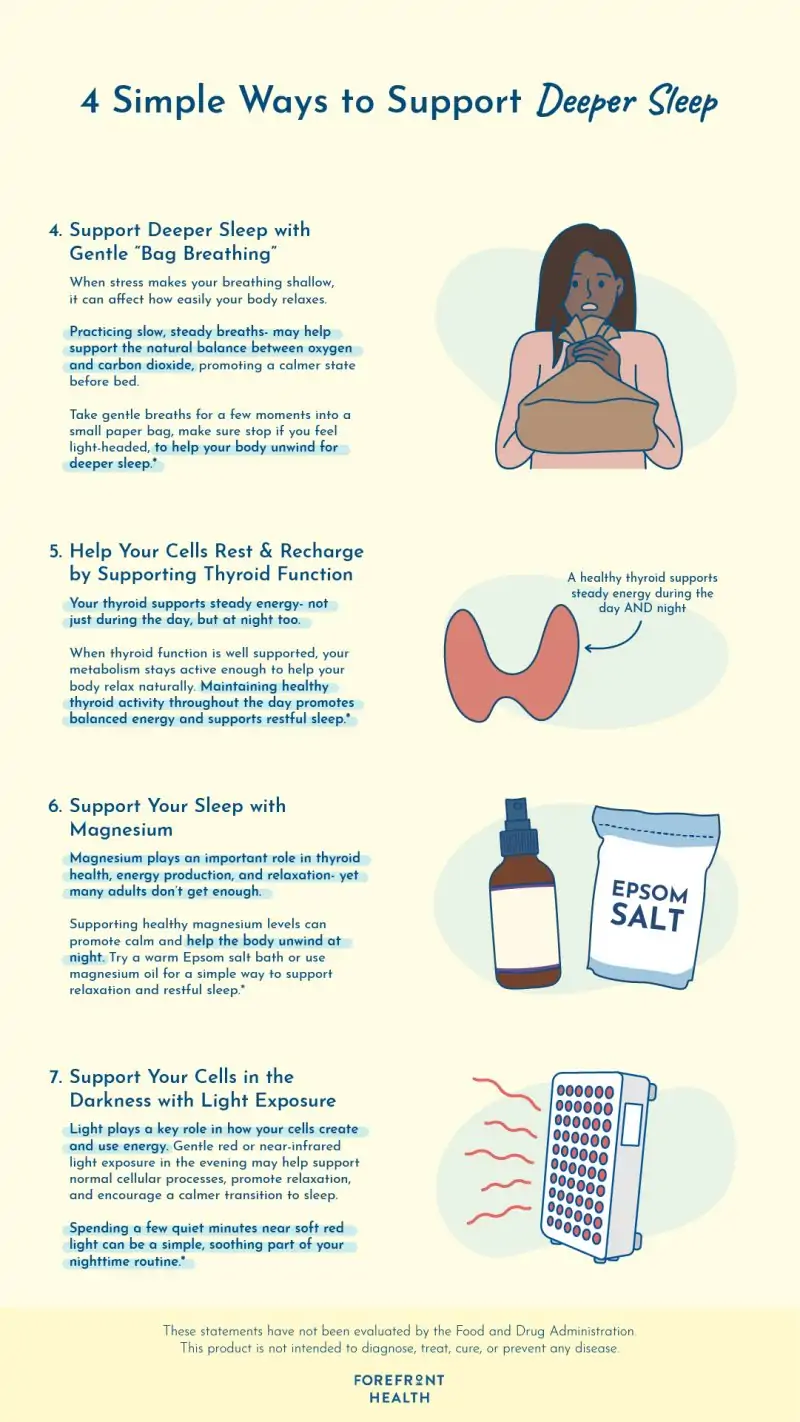 4 Simple Ways to Support Deeper Sleep

4. Support Deeper Sleep with Gentle "Bag Breathing"

When stress makes your breathing shallow, it can affect how easily your body relaxes.

Practicing slow, steady breaths- may help support the natural balance between oxygen and carbon dioxide, promoting a calmer state before bed.

Take gentle breaths for a few moments into a small paper bag, make sure stop if you feel light-headed, to help your body unwind for deeper sleep.*

5. Help Your Cells Rest & Recharge by Supporting Thyroid Function

Your thyroid supports steady energy- not just during the day, but at night too.

When thyroid function is well supported, your metabolism stays active enough to help your body relax naturally. Maintaining healthy thyroid activity throughout the day promotes balanced energy and supports restful sleep.*

A healthy thyroid supports steady energy during the day AND night

6. Support Your Sleep with Magnesium

Magnesium plays an important role in thyroid health, energy production, and relaxation- yet many adults don't get enough.

Supporting healthy magnesium levels can promote calm and help the body unwind at night. Try a warm Epsom salt bath or use magnesium oil for a simple way to support relaxation and restful sleep.*

EPSOM SALT

7. Support Your Cells in the Darkness with Light Exposure

Light plays a key role in how your cells create and use energy. Gentle red or near-infrared light exposure in the evening may help support normal cellular processes, promote relaxation, and encourage a calmer transition to sleep.

Spending a few quiet minutes near soft red light can be a simple, soothing part of your nighttime routine.*

These statements have not been evaluated by the Food and Drug Administration. This product is not intended to diagnose, treat, cure, or prevent any disease.

FOREFRONT HEALTH