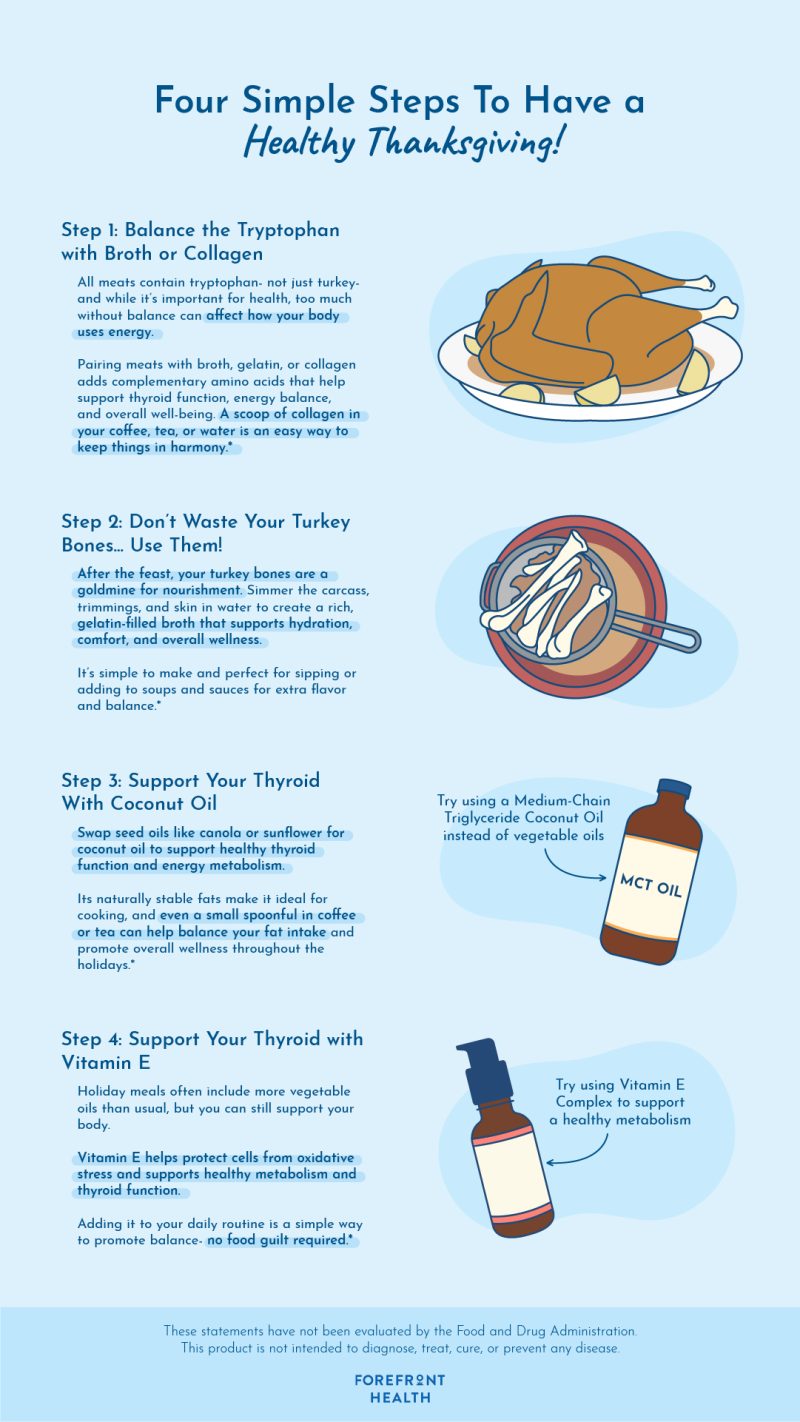 Four Simple Steps To Have a Healthy Thanksgiving!

Step 1: Balance the Tryptophan with Broth or Collagen

All meats contain tryptophan- not just turkey- and while it's important for health, too much without balance can affect how your body uses energy.

Pairing meats with broth, gelatin, or collagen adds complementary amino acids that help support thyroid function, energy balance, and overall well-being. A scoop of collagen in your coffee, tea, or water is an easy way to keep things in harmony.*

Step 2: Don't Waste Your Turkey Bones... Use Them!

After the feast, your turkey bones are a goldmine for nourishment. Simmer the carcass, trimmings, and skin in water to create a rich, gelatin-filled broth that supports hydration, comfort, and overall wellness.

It's simple to make and perfect for sipping or adding to soups and sauces for extra flavor and balance.*

Step 3: Support Your Thyroid With Coconut Oil

Swap seed oils like canola or sunflower for coconut oil to support healthy thyroid function and energy metabolism.

Its naturally stable fats make it ideal for cooking, and even a small spoonful in coffee or tea can help balance your fat intake and promote overall wellness throughout the holidays.*

Try using a Medium-Chain Triglyceride Coconut Oil instead of vegetable oils

MCT OIL

Step 4: Support Your Thyroid with Vitamin E

Holiday meals often include more vegetable oils than usual, but you can still support your body.

Vitamin E helps protect cells from oxidative stress and supports healthy metabolism and thyroid function.

Adding it to your daily routine is a simple way to promote balance- no food guilt required.*

Try using Vitamin E Complex to support a healthy metabolism

These statements have not been evaluated by the Food and Drug Administration. This product is not intended to diagnose, treat, cure, or prevent any disease.

FOREFRONT HEALTH