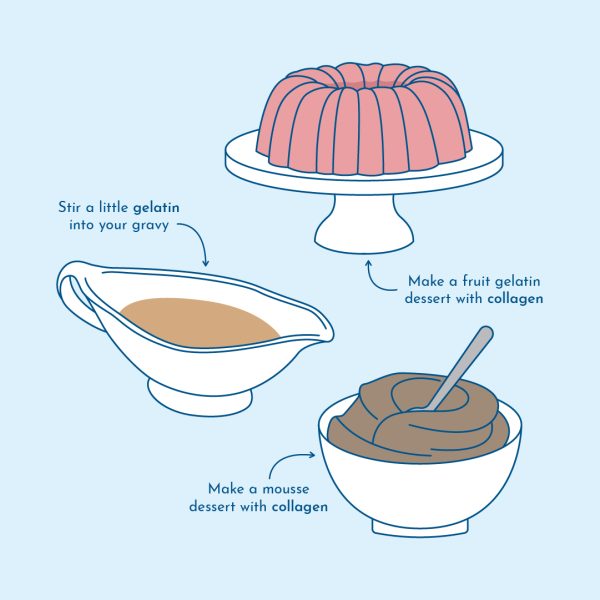 Stir a little gelatin into your gravy

Make a fruit gelatin dessert with collagen

Make a mousse dessert with collagen