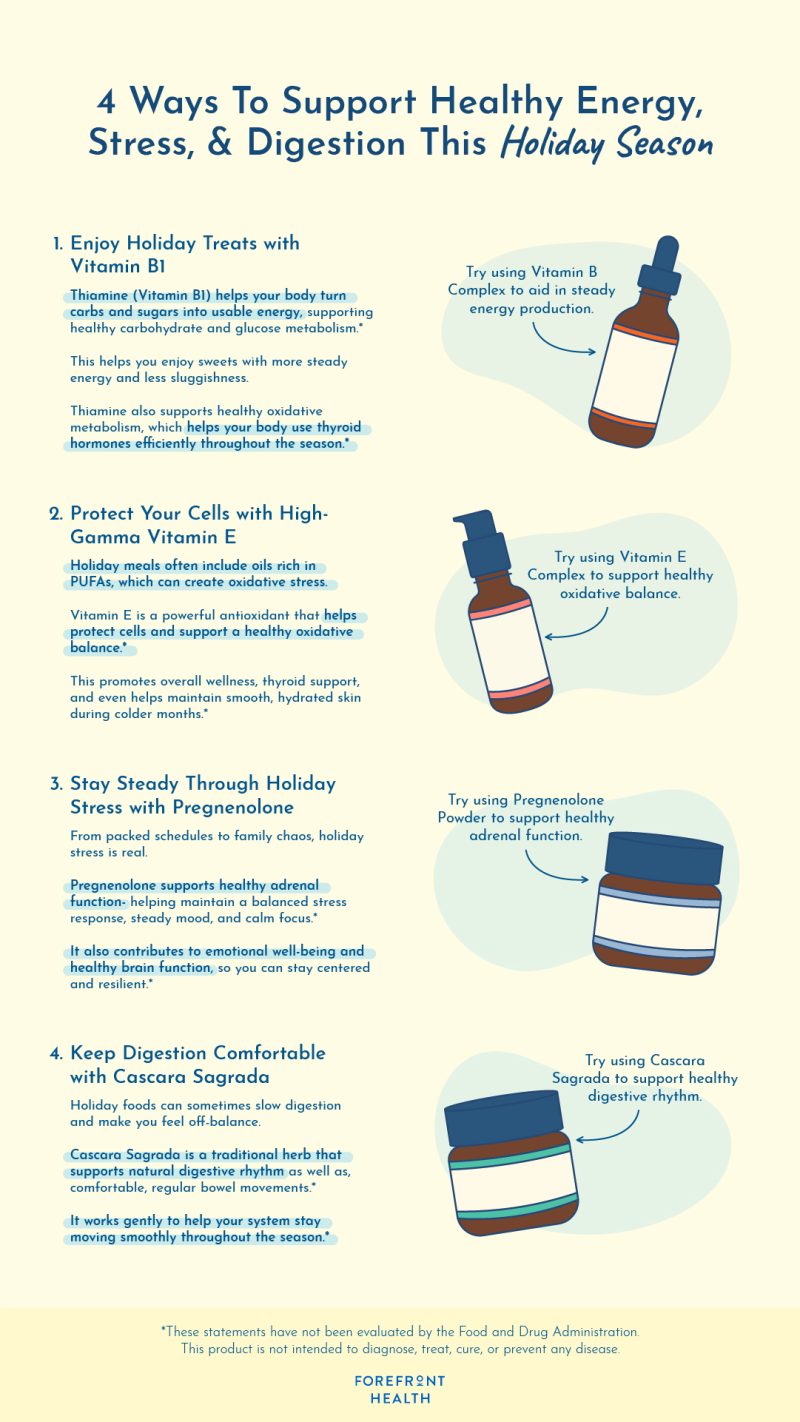 4 Ways To Support Healthy Energy, Stress, & Digestion This Holiday Season

1. Enjoy Holiday Treats with Vitamin B1

Thiamine (Vitamin B1) helps your body turn carbs and sugars into usable energy, supporting healthy carbohydrate and glucose metabolism.*

This helps you enjoy sweets with more steady energy and less sluggishness.

Thiamine also supports healthy oxidative metabolism, which helps your body use thyroid hormones efficiently throughout the season.*

Try using Vitamin B Complex to aid in steady energy production.

2. Protect Your Cells with High-Gamma Vitamin E

Holiday meals often include oils rich in PUFAs, which can create oxidative stress.

Vitamin E is a powerful antioxidant that helps protect cells and support a healthy oxidative balance.*

This promotes overall wellness, thyroid support, and even helps maintain smooth, hydrated skin during colder months.*

Try using Vitamin E Complex to support healthy oxidative balance.

3. Stay Steady Through Holiday Stress with Pregnenolone

From packed schedules to family chaos, holiday stress is real.

Pregnenolone supports healthy adrenal function- helping maintain a balanced stress response, steady mood, and calm focus.*

It also contributes to emotional well-being and healthy brain function, so you can stay centered and resilient.*

Try using Pregnenolone Powder to support healthy adrenal function.

4. Keep Digestion Comfortable with Cascara Sagrada

Holiday foods can sometimes slow digestion and make you feel off-balance.

Cascara Sagrada is a traditional herb that supports natural digestive rhythm as well as, comfortable, regular bowel movements.*

It works gently to help your system stay moving smoothly throughout the season.*

Try using Cascara Sagrada to support healthy digestive rhythm.

*These statements have not been evaluated by the Food and Drug Administration. This product is not intended to diagnose, treat, cure, or prevent any disease.

FOREFRONT HEALTH