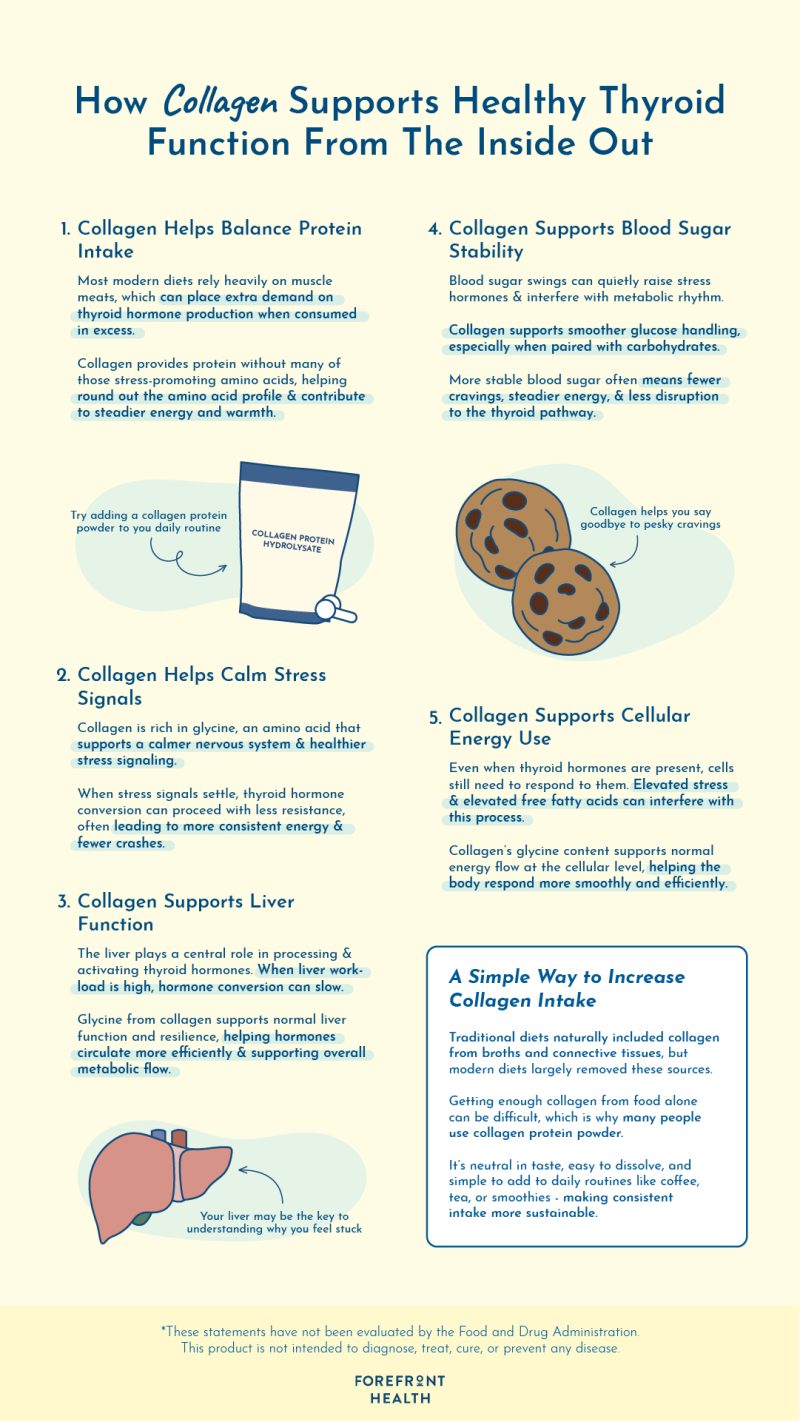 How Collagen Supports Healthy Thyroid Function From The Inside Out

1. Collagen Helps Balance Protein Intake

Most modern diets rely heavily on muscle meats, which can place extra demand on thyroid hormone production when consumed in excess.

Collagen provides protein without many of those stress-promoting amino acids, helping round out the amino acid profile & contribute to steadier energy and warmth.

Try adding a collagen protein powder to you daily routine

COLLAGEN PROTEIN HYDROLYSATE

2. Collagen Helps Calm Stress Signals

Collagen is rich in glycine, an amino acid that supports a calmer nervous system & healthier stress signaling.

When stress signals settle, thyroid hormone conversion can proceed with less resistance, often leading to more consistent energy & fewer crashes.

3. Collagen Supports Liver Function

The liver plays a central role in processing & activating thyroid hormones. When liver workload is high, hormone conversion can slow.

Glycine from collagen supports normal liver function and resilience, helping hormones circulate more efficiently & supporting overall metabolic flow.

Your liver may be the key to understanding why you feel stuck

4. Collagen Supports Blood Sugar Stability

Blood sugar swings can quietly raise stress hormones & interfere with metabolic rhythm.

Collagen supports smoother glucose handling, especially when paired with carbohydrates.

More stable blood sugar often means fewer cravings, steadier energy, & less disruption to the thyroid pathway.

Collagen helps you say goodbye to pesky cravings

5. Collagen Supports Cellular Energy Use

Even when thyroid hormones are present, cells still need to respond to them. Elevated stress & elevated free fatty acids can interfere with this process.

Collagen's glycine content supports normal energy flow at the cellular level, helping the body respond more smoothly and efficiently.

A Simple Way to Increase Collagen Intake

Traditional diets naturally included collagen from broths and connective tissues, but modern diets largely removed these sources.

Getting enough collagen from food alone can be difficult, which is why many people use collagen protein powder.

It's neutral in taste, easy to dissolve, and simple to add to daily routines like coffee, tea, or smoothies - making consistent intake more sustainable.

*These statements have not been evaluated by the Food and Drug Administration. This product is not intended to diagnose, treat, cure, or prevent any disease.

FOREFRONT HEALTH