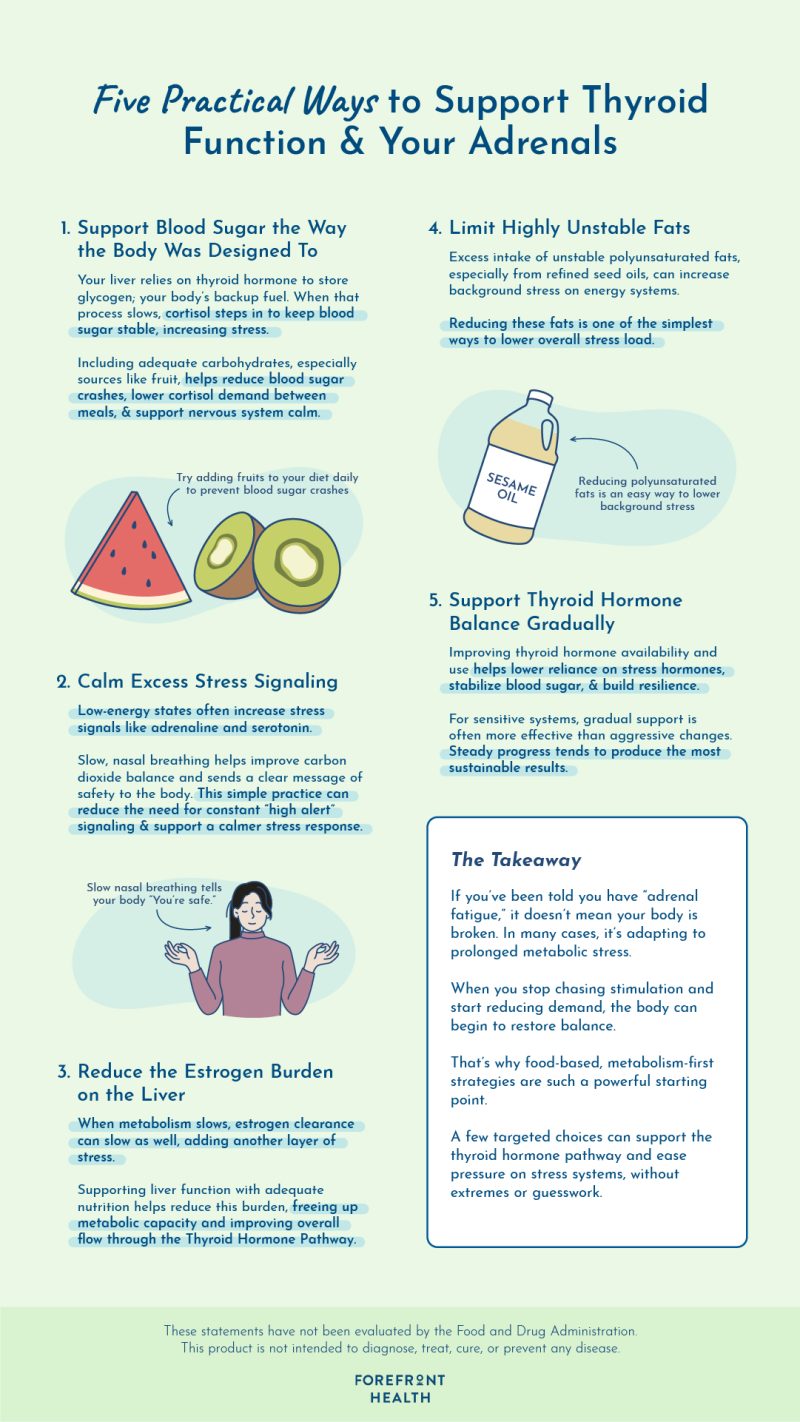 Five Practical Ways to Support Thyroid Function & Your Adrenals

1. Support Blood Sugar the Way the Body Was Designed To

Your liver relies on thyroid hormone to store glycogen; your body's backup fuel. When that process slows, cortisol steps in to keep blood sugar stable, increasing stress.

Including adequate carbohydrates, especially sources like fruit, helps reduce blood sugar crashes, lower cortisol demand between meals, & support nervous system calm.

Try adding fruits to your diet daily to prevent blood sugar crashes

2. Calm Excess Stress Signaling

Low-energy states often increase stress signals like adrenaline and serotonin.

Slow, nasal breathing helps improve carbon dioxide balance and sends a clear message of safety to the body. This simple practice can reduce the need for constant "high alert" signaling & support a calmer stress response.

Slow nasal breathing tells your body "You're safe."

3. Reduce the Estrogen Burden on the Liver

When metabolism slows, estrogen clearance can slow as well, adding another layer of stress.

Supporting liver function with adequate nutrition helps reduce this burden, freeing up metabolic capacity and improving overall flow through the Thyroid Hormone Pathway.

4. Limit Highly Unstable Fats

Excess intake of unstable polyunsaturated fats, especially from refined seed oils, can increase background stress on energy systems.

Reducing these fats is one of the simplest ways to lower overall stress load.

SESAME OIL

Reducing polyunsaturated fats is an easy way to lower background stress

5. Support Thyroid Hormone Balance Gradually

Improving thyroid hormone availability and use helps lower reliance on stress hormones, stabilize blood sugar, & build resilience.

For sensitive systems, gradual support is often more effective than aggressive changes. Steady progress tends to produce the most sustainable results.

The Takeaway

If you've been told you have "adrenal fatigue," it doesn't mean your body is broken. In many cases, it's adapting to prolonged metabolic stress.

When you stop chasing stimulation and start reducing demand, the body can begin to restore balance.

That's why food-based, metabolism-first strategies are such a powerful starting point.

A few targeted choices can support the thyroid hormone pathway and ease pressure on stress systems, without extremes or guesswork.

These statements have not been evaluated by the Food and Drug Administration. This product is not intended to diagnose, treat, cure, or prevent any disease.

FOREFRONT HEALTH