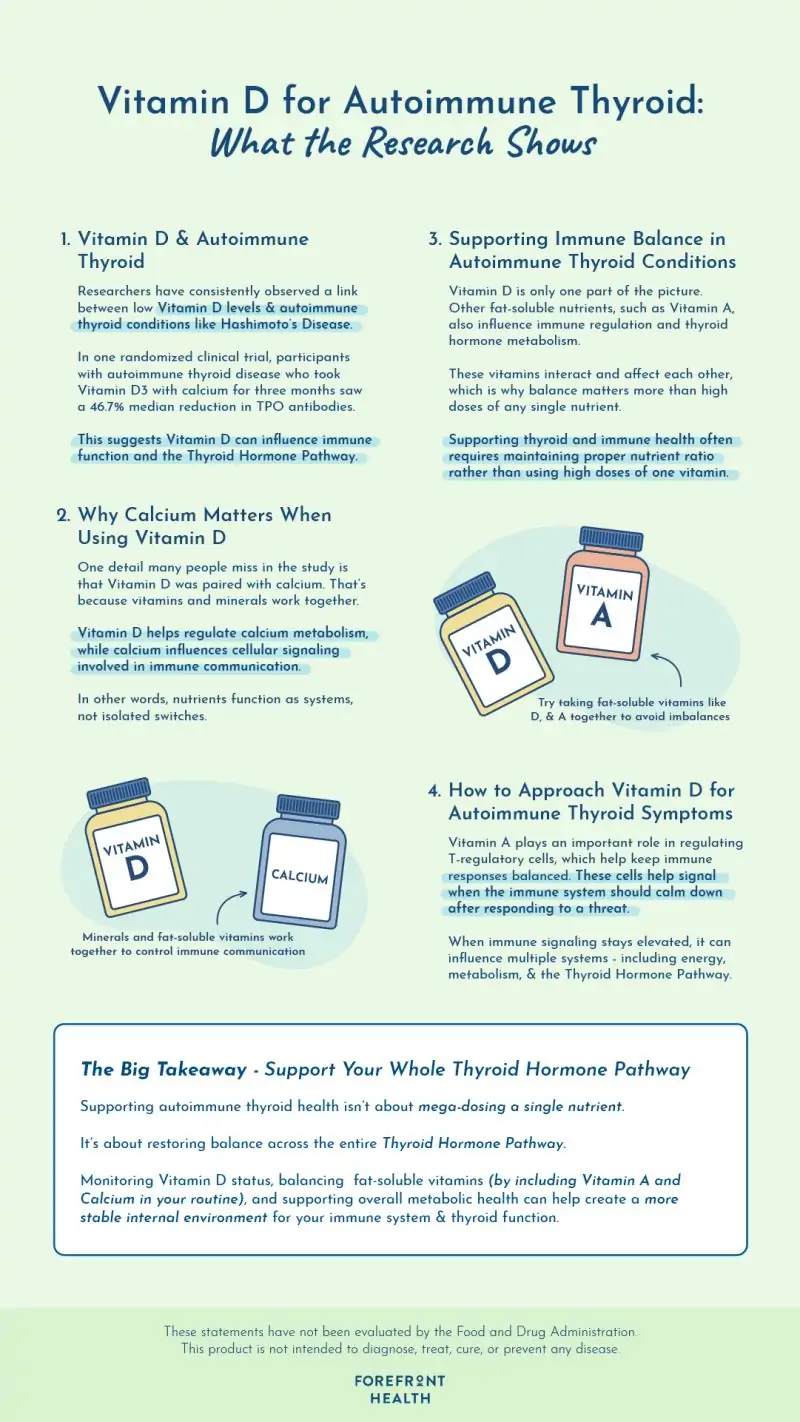 Vitamin D for Autoimmune Thyroid:
What the Research Shows

1. Vitamin D & Autoimmune Thyroid

Researchers have consistently observed a link between low Vitamin D levels & autoimmune thyroid conditions like Hashimoto's Disease.

In one randomized clinical trial, participants with autoimmune thyroid disease who took Vitamin D3 with calcium for three months saw a 46.7% median reduction in TPO antibodies.

This suggests Vitamin D can influence immune function and the Thyroid Hormone Pathway.

2. Why Calcium Matters When Using Vitamin D

One detail many people miss in the study is that Vitamin D was paired with calcium. That's because vitamins and minerals work together.

Vitamin D helps regulate calcium metabolism, while calcium influences cellular signaling involved in immune communication.

In other words, nutrients function as systems, not isolated switches.

VITAMIN D

CALCIUM

Minerals and fat-soluble vitamins work together to control immune communication

3. Supporting Immune Balance in Autoimmune Thyroid Conditions

Vitamin D is only one part of the picture. Other fat-soluble nutrients, such as Vitamin A, also influence immune regulation and thyroid hormone metabolism.

These vitamins interact and affect each other, which is why balance matters more than high doses of any single nutrient.

Supporting thyroid and immune health often requires maintaining proper nutrient ratio rather than using high doses of one vitamin.

VITAMIN D

VITAMIN A

Try taking fat-soluble vitamins like D, & A together to avoid imbalances

4. How to Approach Vitamin D for Autoimmune Thyroid Symptoms

Vitamin A plays an important role in regulating T-regulatory cells, which help keep immune responses balanced. These cells help signal when the immune system should calm down after responding to a threat.

When immune signaling stays elevated, it can influence multiple systems - including energy, metabolism, & the Thyroid Hormone Pathway.

The Big Takeaway - Support Your Whole Thyroid Hormone Pathway

Supporting autoimmune thyroid health isn't about mega-dosing a single nutrient.

It's about restoring balance across the entire Thyroid Hormone Pathway.

Monitoring Vitamin D status, balancing fat-soluble vitamins (by including Vitamin A and Calcium in your routine), and supporting overall metabolic health can help create a more stable internal environment for your immune system & thyroid function.

These statements have not been evaluated by the Food and Drug Administration. This product is not intended to diagnose, treat, cure, or prevent any disease.

FOREFRONT HEALTH