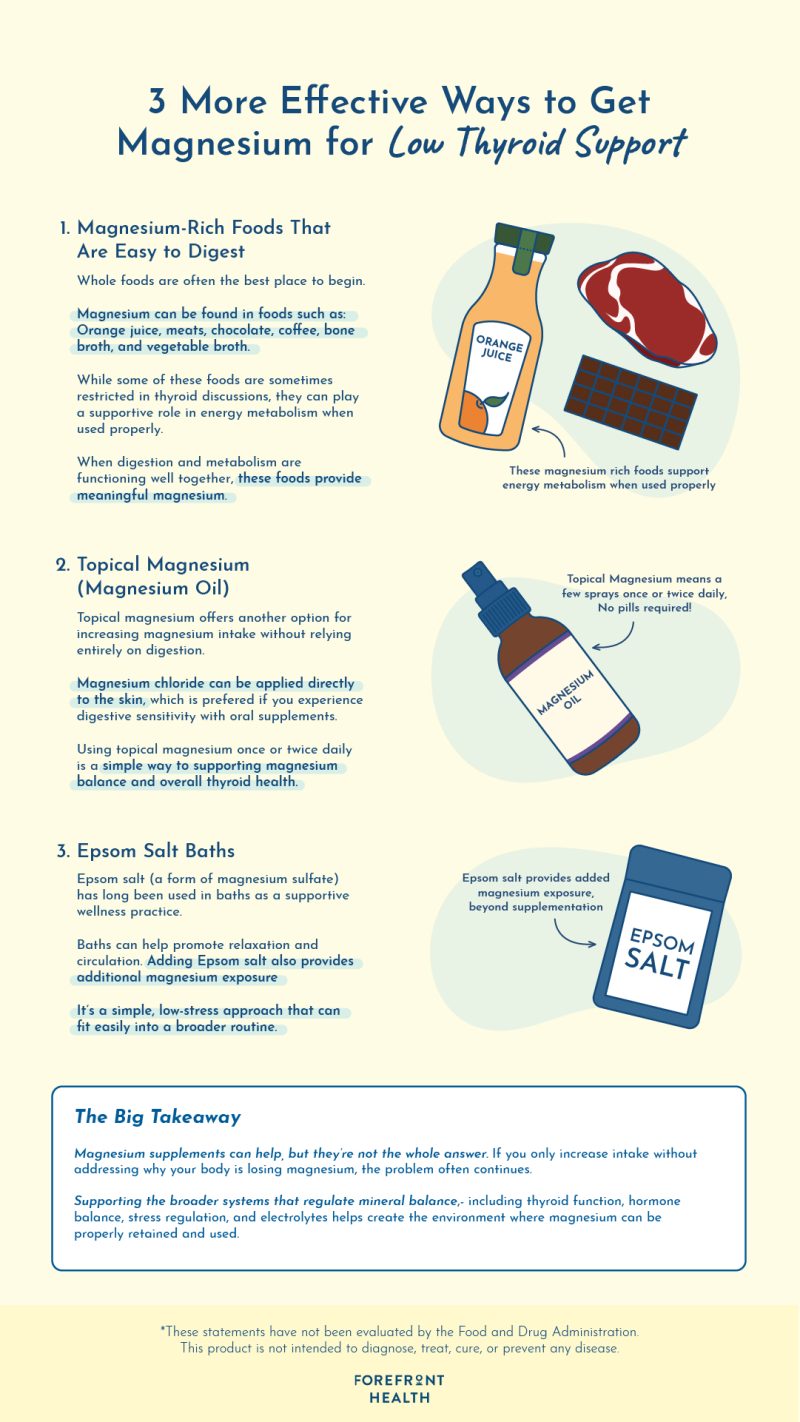 3 More Effective Ways to Get Magnesium for Low Thyroid Support

1. Magnesium-Rich Foods That Are Easy to Digest

Whole foods are often the best place to begin.

Magnesium can be found in foods such as: Orange juice, meats, chocolate, coffee, bone broth, and vegetable broth.

While some of these foods are sometimes restricted in thyroid discussions, they can play a supportive role in energy metabolism when used properly.

When digestion and metabolism are functioning well together, these foods provide meaningful magnesium.

ORANGE JUICE

These magnesium rich foods support energy metabolism when used properly

2. Topical Magnesium (Magnesium Oil)

Topical magnesium offers another option for increasing magnesium intake without relying entirely on digestion.

Magnesium chloride can be applied directly to the skin, which is prefered if you experience digestive sensitivity with oral supplements.

Using topical magnesium once or twice daily is a simple way to supporting magnesium balance and overall thyroid health.

Topical Magnesium means a few sprays once or twice daily, No pills required!

MAGNESIUM OIL

3. Epsom Salt Baths

Epsom salt (a form of magnesium sulfate) has long been used in baths as a supportive wellness practice.

Baths can help promote relaxation and circulation. Adding Epsom salt also provides additional magnesium exposure

It's a simple, low-stress approach that can fit easily into a broader routine.

Epsom salt provides added magnesium exposure, beyond supplementation

EPSOM SALT

The Big Takeaway

Magnesium supplements can help, but they're not the whole answer. If you only increase intake without addressing why your body is losing magnesium, the problem often continues.

Supporting the broader systems that regulate mineral balance,- including thyroid function, hormone balance, stress regulation, and electrolytes helps create the environment where magnesium can be properly retained and used.

*These statements have not been evaluated by the Food and Drug Administration. This product is not intended to diagnose, treat, cure, or prevent any disease.

FOREFRONT HEALTH